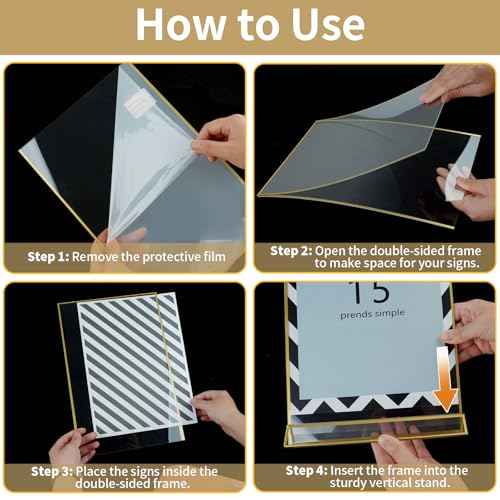 How to Use

Step 1: Remove the protective film

Step 2: Open the double-sided frame to make space for your signs.

Step 3: Place the signs inside the double-sided frame.

15
prends simple

Step 4: Insert the frame into the sturdy vertical stand.