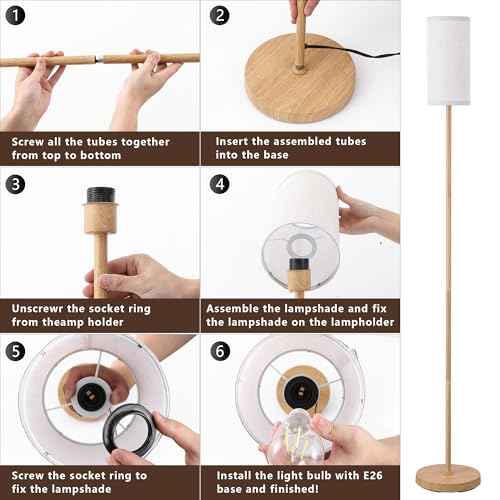 1
Screw all the tubes together from top to bottom

2
Insert the assembled tubes into the base

3
Unscrewr the socket ring from theamp holder

4
Assemble the lampshade and fix the lampshade on the lampholder

5
Screw the socket ring to fix the lampshade

6
Install the light bulb with E26 base and finished!