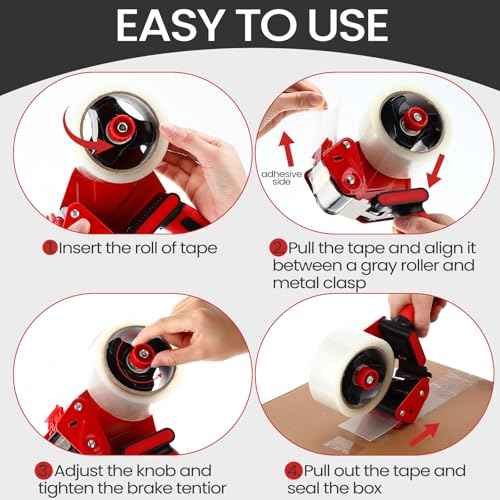 EASY TO USE

adhesive side

1 Insert the roll of tape

2 Pull the tape and align it between a gray roller and metal clasp

3 Adjust the knob and tighten the brake tentior

4 Pull out the tape and seal the box