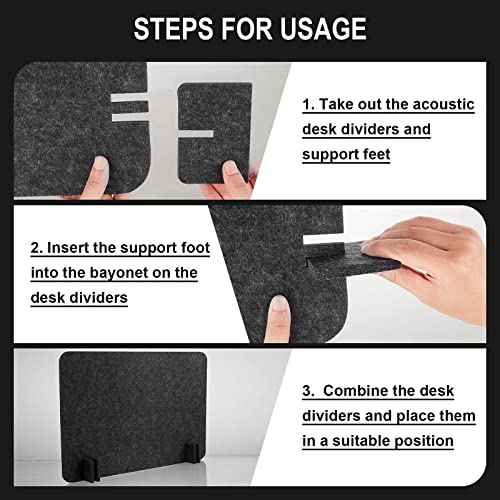 STEPS FOR USAGE

1. Take out the acoustic desk dividers and support feet

2. Insert the support foot into the bayonet on the desk dividers

3.  Combine the desk dividers and place them in a suitable position