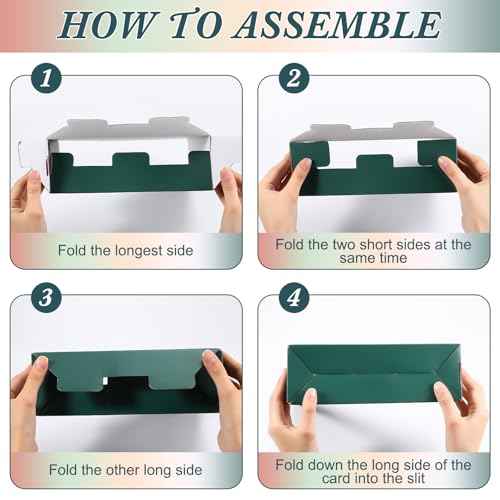 HOW TO ASSEMBLE

1

Fold the longest side

2

Fold the two short sides at the same time

3

Fold the other long side

4

Fold down the long side of the card into the slit