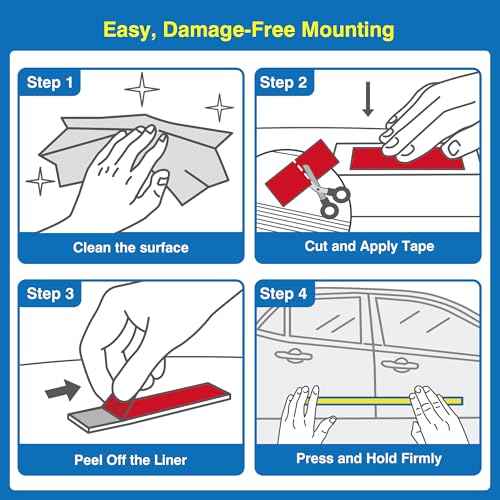 Easy, Damage-Free Mounting

Step 1

Clean the surface

Step 2

Cut and Apply Tape

Step 3

Peel Off the Liner

Step 4

Press and Hold Firmly