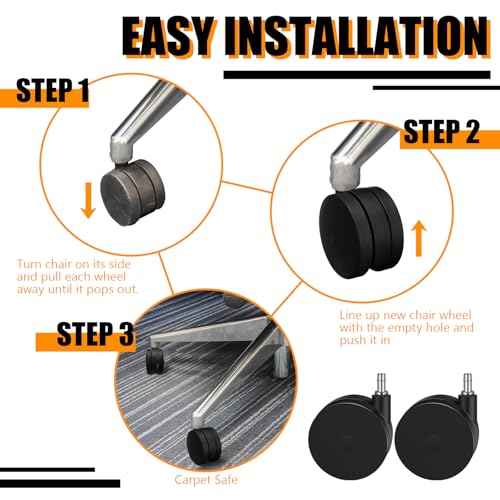 EASY INSTALLATION

STEP 1

Turn chair on its side and pull each wheel away until it pops out.

STEP 2

Line up new chair wheel with the empty hole and push it in

STEP 3

Carpet Safe