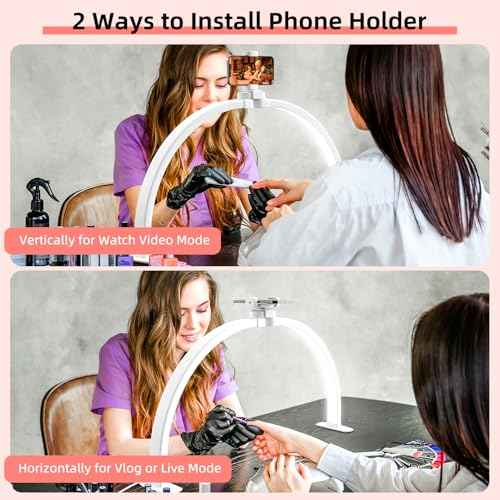 2 Ways to Install Phone Holder

Vertically for Watch Video Mode

Horizontally for Vlog or Live Mode