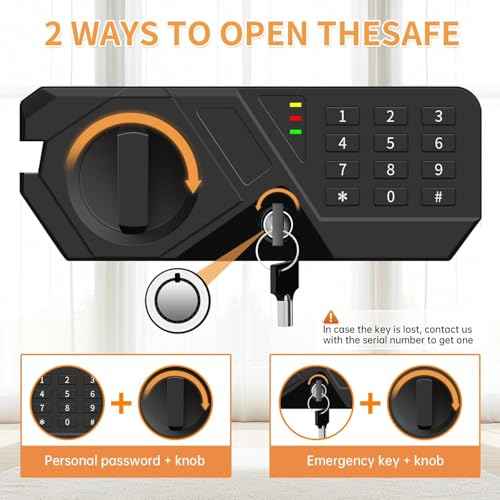 2 WAYS TO OPEN THESAFE

1 2 3
4 5 6
7 8 9
* 0 #

In case the key is lost, contact us with the serial number to get one

1 2 3
4 5 6
7 8 9
* 0 #

+

Personal password + knob

+

Emergency key + knob