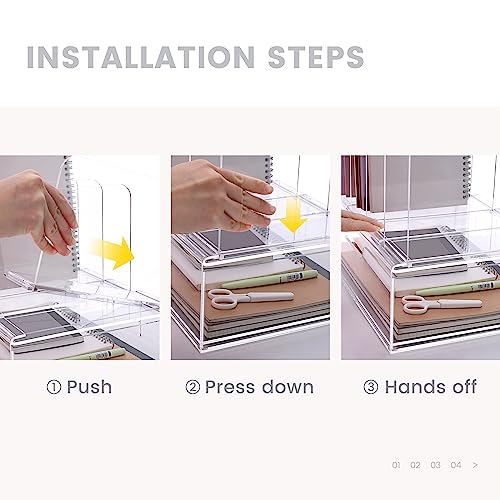 INSTALLATION STEPS

① Push

② Press down

③ Hands off

01 02 03 04 >