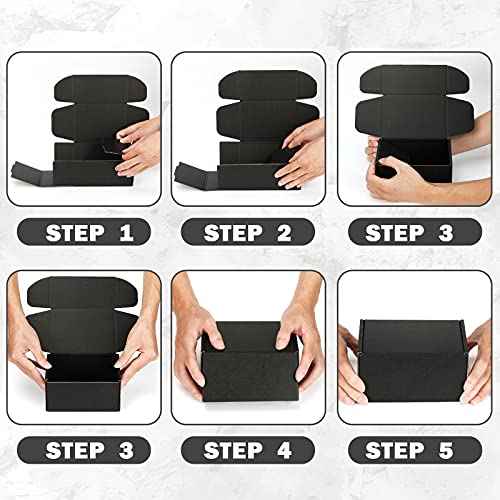 STEP 1

STEP 2

STEP 3

STEP 3

STEP 4

STEP 5