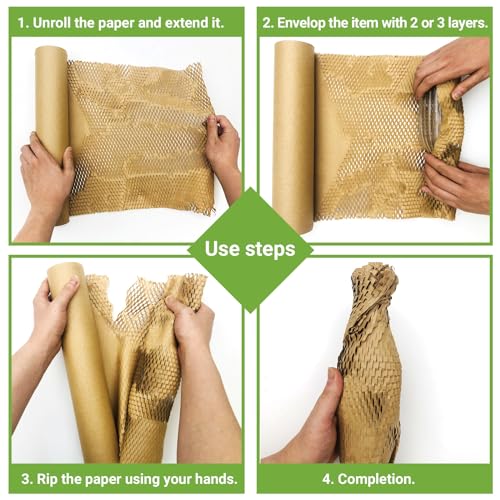 1. Unroll the paper and extend it.

2. Envelop the item with 2 or 3 layers.

Use steps

3. Rip the paper using your hands.

4. Completion.