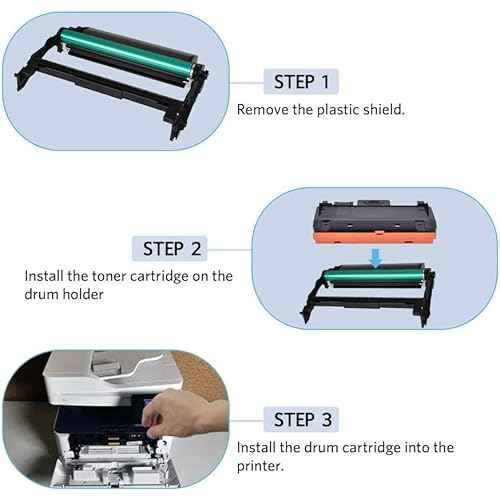 STEP 1

Remove the plastic shield.

STEP 2

Install the toner cartridge on the drum holder

STEP 3

Install the drum cartridge into the printer.