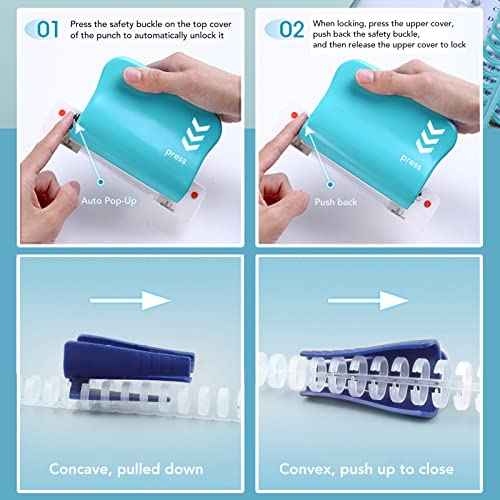 01 Press the safety buckle on the top cover of the punch to automatically unlock it

press

Auto Pop-Up

02 When locking, press the upper cover, push back the safety buckle, and then release the upper cover to lock

press

Push back

Concave, pulled down

Convex, push up to close