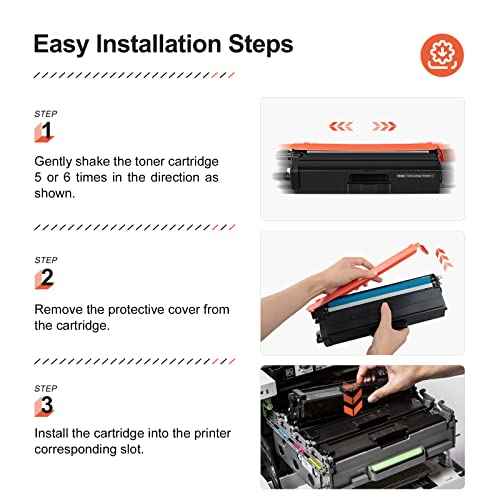 Easy Installation Steps

STEP
1

Gently shake the toner cartridge 5 or 6 times in the direction as shown.

STEP
2

Remove the protective cover from the cartridge.

STEP
3

Install the cartridge into the printer corresponding slot.