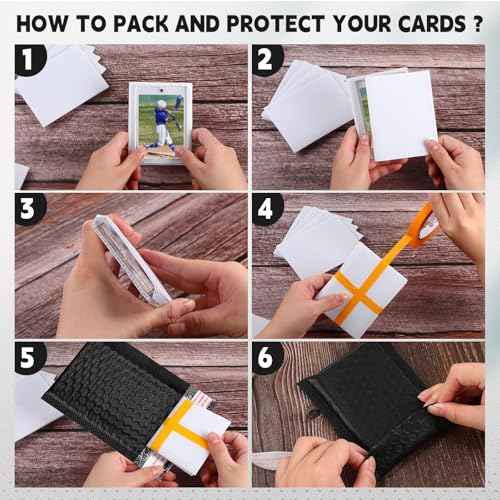 HOW TO PACK AND PROTECT YOUR CARDS ?

1

2

3

4

5

6