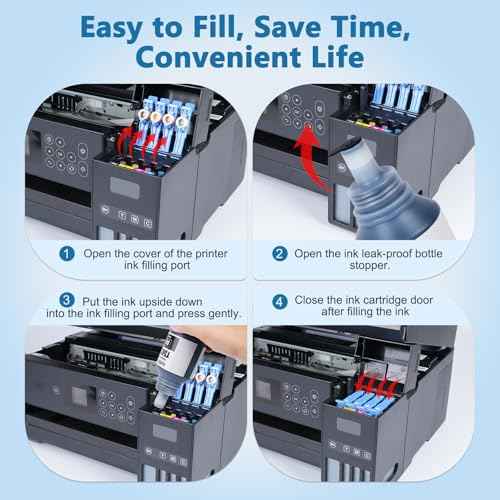 Easy to Fill, Save Time, Convenient Life

1 Open the cover of the printer ink filling port

2 Open the ink leak-proof bottle stopper.

3 Put the ink upside down into the ink filling port and press gently.

4 Close the ink cartridge door after filling the ink