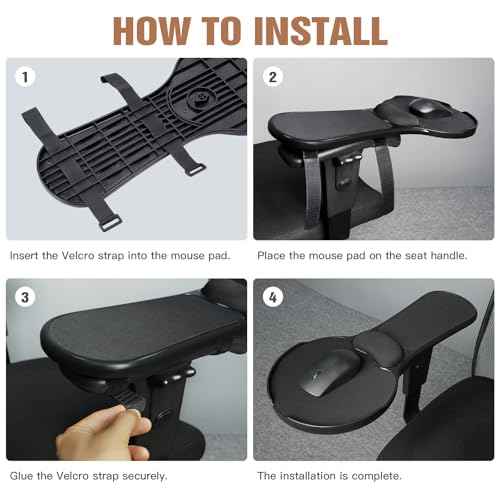 HOW TO INSTALL

1

Insert the Velcro strap into the mouse pad.

2

Place the mouse pad on the seat handle.

3

Glue the Velcro strap securely.

4

The installation is complete.