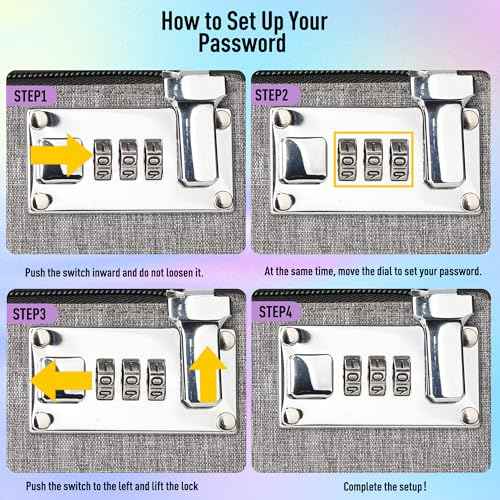 How to Set Up Your Password

STEP1

Push the switch inward and do not loosen it.

STEP2

At the same time, move the dial to set your password.

STEP3

Push the switch to the left and lift the lock

STEP4

Complete the setup!