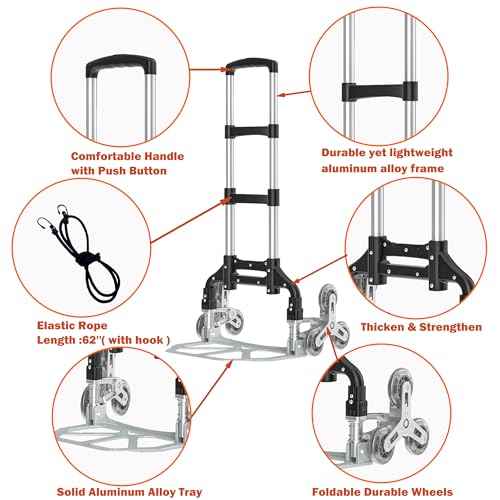 Comfortable Handle
with Push Button

Durable yet lightweight
aluminum alloy frame

Elastic Rope
Length :62''( with hook )

Thicken & Strengthen

Solid Aluminum Alloy Tray

Foldable Durable Wheels