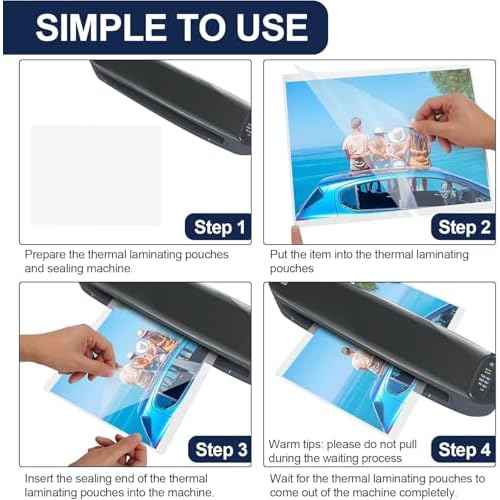 SIMPLE TO USE

Step 1

Prepare the thermal laminating pouches and sealing machine.

Step 2

Put the item into the thermal laminating pouches

Step 3

Insert the sealing end of the thermal laminating pouches into the machine.

Warm tips: please do not pull during the waiting process

Step 4

Wait for the thermal laminating pouches to come out of the machine completely.