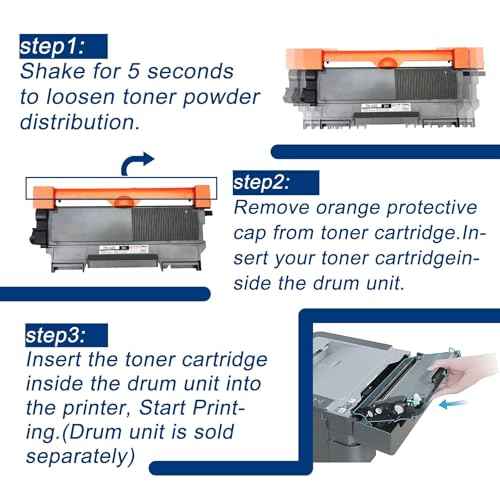 step1:
Shake for 5 seconds to loosen toner powder distribution.

step2:
Remove orange protective cap from toner cartridge.Insert your toner cartridgeinside the drum unit.

step3:
Insert the toner cartridge inside the drum unit into the printer, Start Printing.(Drum unit is sold separately)