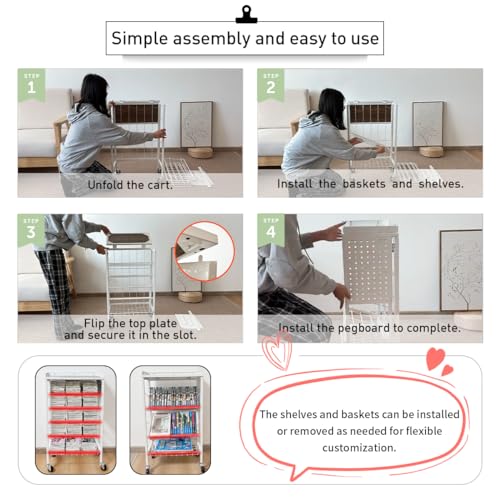 Simple assembly and easy to use

STEP 1
Unfold the cart.

STEP 2
Install the baskets and shelves.

STEP 3
Flip the top plate and secure it in the slot.

STEP 4
Install the pegboard to complete.

The shelves and baskets can be installed or removed as needed for flexible customization.