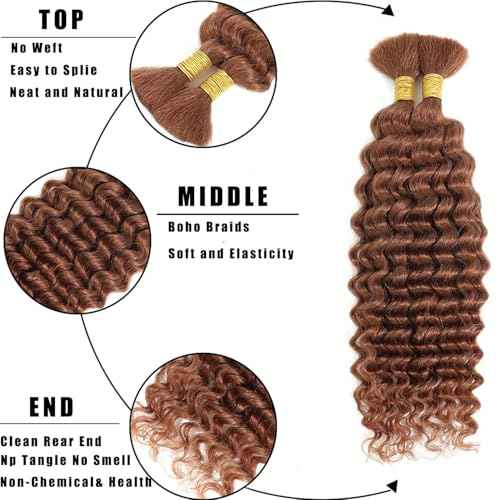 TOP

No Weft

Easy to Splie

Neat and Natural

MIDDLE

Boho Braids

Soft and Elasticity

END

Clean Rear End

Np Tangle No Smell

Non-Chemical& Health