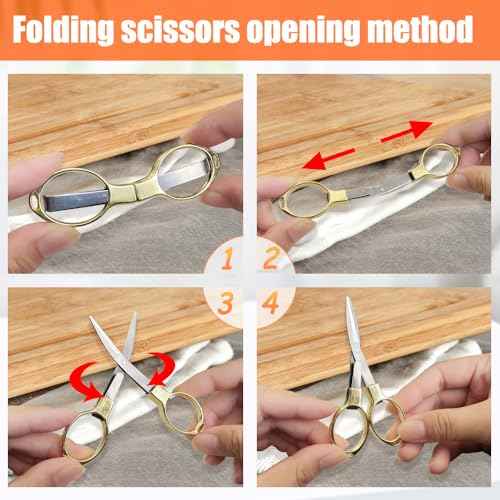 Folding scissors opening method

1

2

3

4