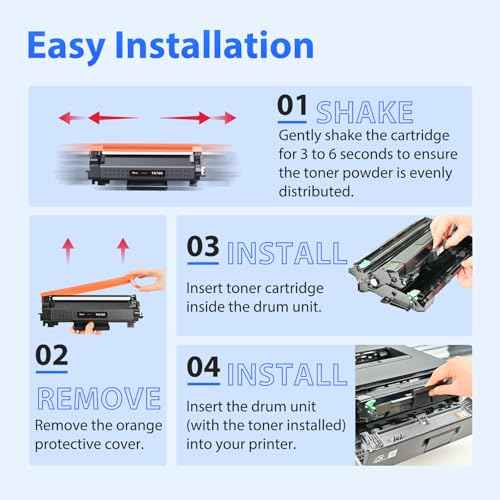 Easy Installation

01 SHAKE
Gently shake the cartridge for 3 to 6 seconds to ensure the toner powder is evenly distributed.

02
REMOVE
Remove the orange protective cover.

03 INSTALL
Insert toner cartridge inside the drum unit.

04 INSTALL
Insert the drum unit (with the toner installed) into your printer.