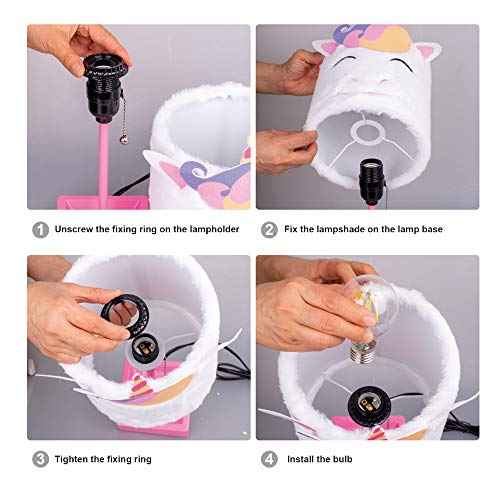 1 Unscrew the fixing ring on the lampholder

2 Fix the lampshade on the lamp base

3 Tighten the fixing ring

4 Install the bulb