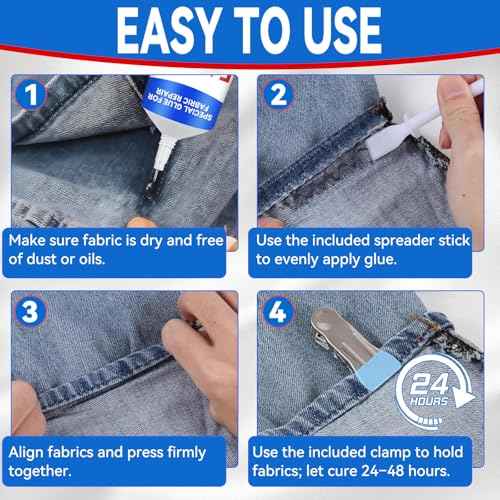 EASY TO USE

1

SPECIAL GLUE FOR FABRIC REPAIR

Make sure fabric is dry and free of dust or oils.

2

Use the included spreader stick to evenly apply glue.

3

Align fabrics and press firmly together.

4

24 HOURS

Use the included clamp to hold fabrics; let cure 24-48 hours.