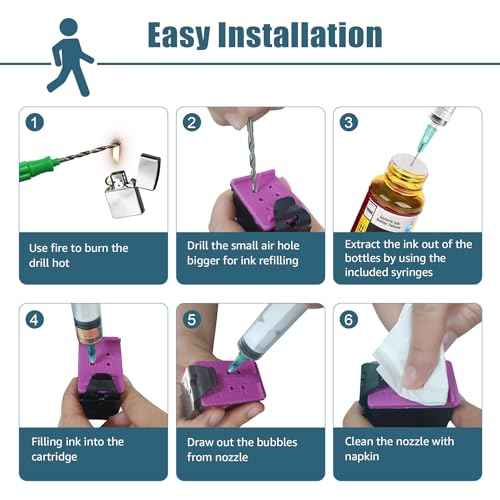 Easy Installation

1

Use fire to burn the drill hot

2

Drill the small air hole bigger for ink refilling

3

Extract the ink out of the bottles by using the included syringes

4

Filling ink into the cartridge

5

Draw out the bubbles from nozzle

6

Clean the nozzle with napkin