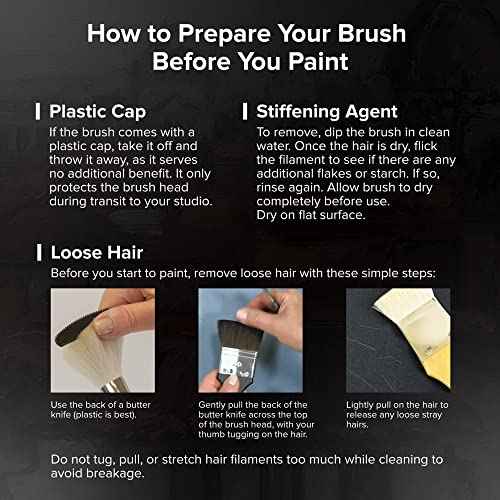 How to Prepare Your Brush Before You Paint

Plastic Cap
If the brush comes with a plastic cap, take it off and throw it away, as it serves no additional benefit. It only protects the brush head during transit to your studio.

Stiffening Agent
To remove, dip the brush in clean water. Once the hair is dry, flick the filament to see if there are any additional flakes or starch. If so, rinse again. Allow brush to dry completely before use.
Dry on flat surface.

Loose Hair
Before you start to paint, remove loose hair with these simple steps:

Use the back of a butter knife (plastic is best).

Gently pull the back of the butter knife across the top of the brush head, with your thumb tugging on the hair.

Lightly pull on the hair to release any loose stray hairs.

Do not tug, pull, or stretch hair filaments too much while cleaning to avoid breakage.