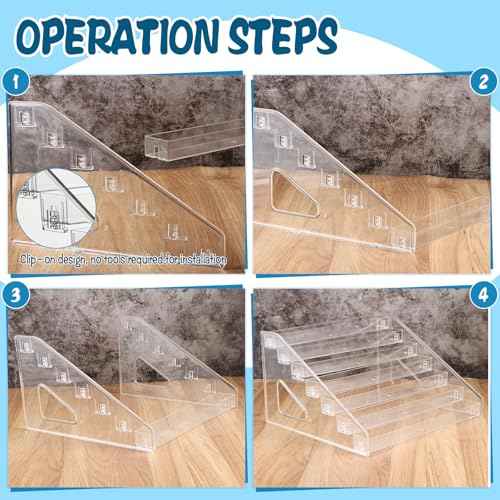 OPERATION STEPS

1

Clip - on design, no tools required for installation

2

3

4