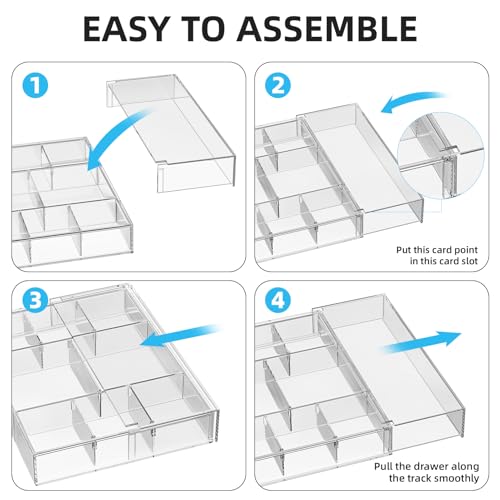 EASY TO ASSEMBLE

1

2

Put this card point in this card slot

3

4

Pull the drawer along the track smoothly