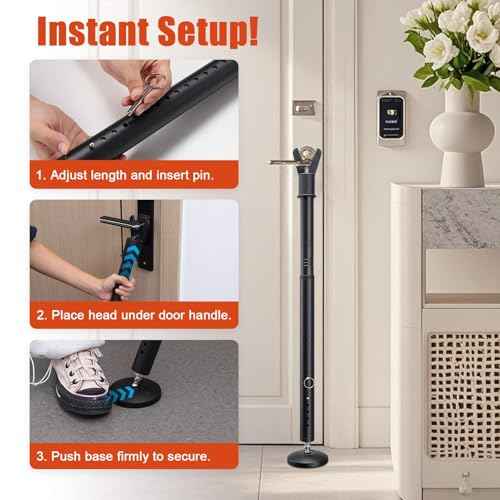 Instant Setup!

1. Adjust length and insert pin.

2. Place head under door handle.

3. Push base firmly to secure.