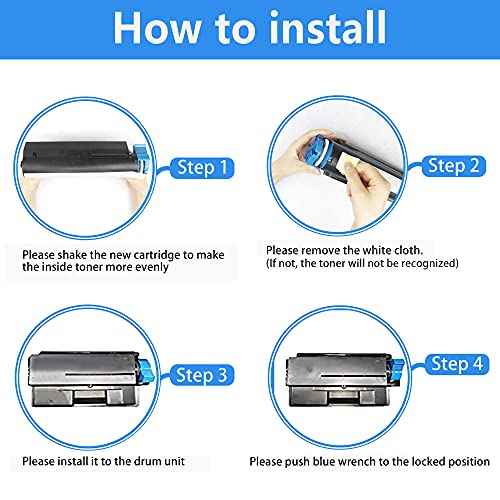 How to install

Step 1

Please shake the new cartridge to make the inside toner more evenly

Step 2

Please remove the white cloth.
(If not, the toner will not be recognized)

Step 3

Please install it to the drum unit

Step 4

Please push blue wrench to the locked position