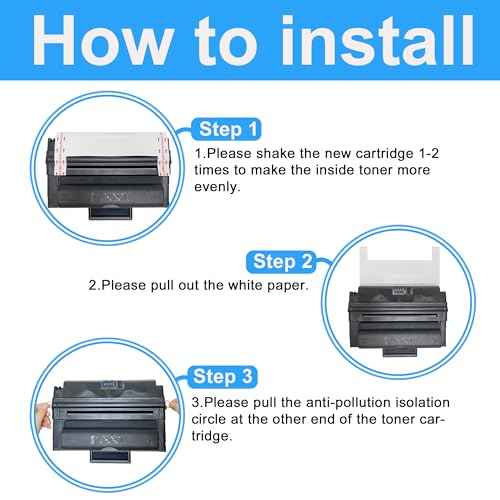 How to install

Step 1

1.Please shake the new cartridge 1-2 times to make the inside toner more evenly.

Step 2

2.Please pull out the white paper.

Step 3

3.Please pull the anti-pollution isolation circle at the other end of the toner cartridge.