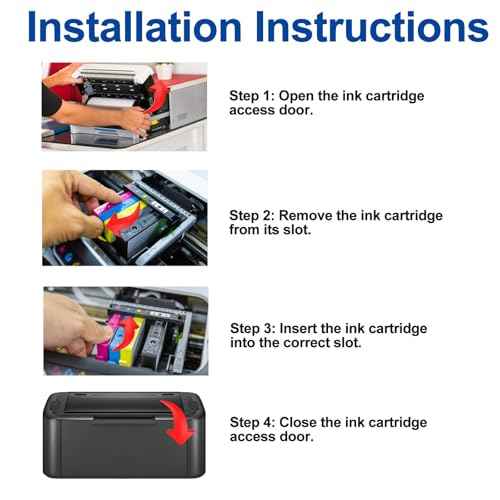 Installation Instructions

Step 1: Open the ink cartridge access door.

Step 2: Remove the ink cartridge from its slot.

Step 3: Insert the ink cartridge into the correct slot.

Step 4: Close the ink cartridge access door.