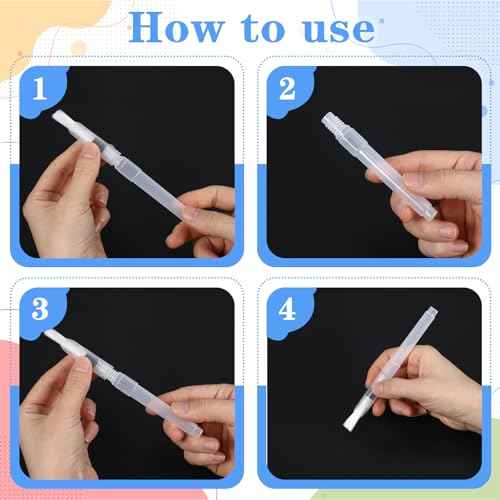 How to use

1

2

3

4