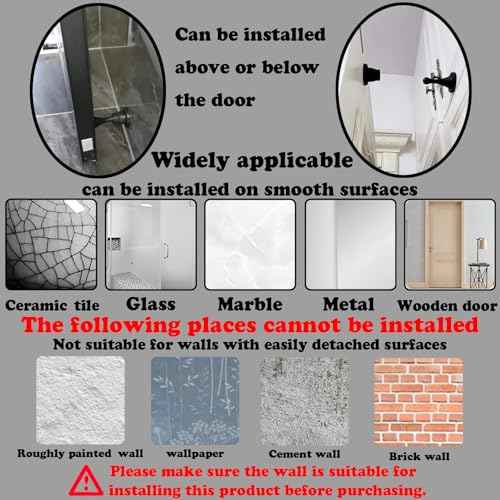 Can be installed above or below the door

Widely applicable
can be installed on smooth surfaces

Ceramic tile Glass Marble Metal Wooden door

The following places cannot be installed
Not suitable for walls with easily detached surfaces

Roughly painted wall wallpaper Cement wall Brick wall

Please make sure the wall is suitable for installing this product before purchasing.