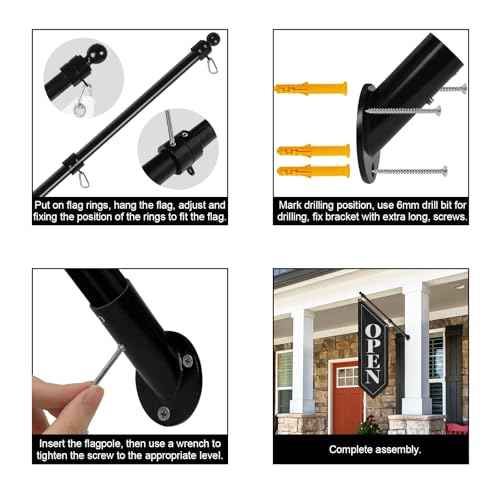 Put on flag rings, hang the flag, adjust and fixing the position of the rings to fit the flag.

Mark drilling position, use 6mm drill bit for drilling, fix bracket with extra long, screws.

Insert the flagpole, then use a wrench to tighten the screw to the appropriate level.

OPEN

Complete assembly.