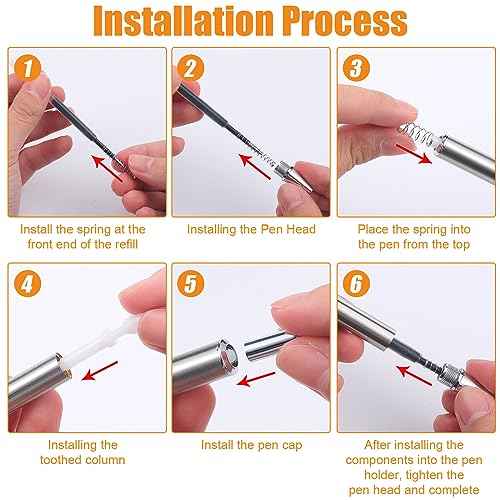 Installation Process

1

Install the spring at the front end of the refill

2

Installing the Pen Head

3

Place the spring into the pen from the top

4

Installing the toothed column

5

Install the pen cap

6

After installing the components into the pen holder, tighten the pen head and complete