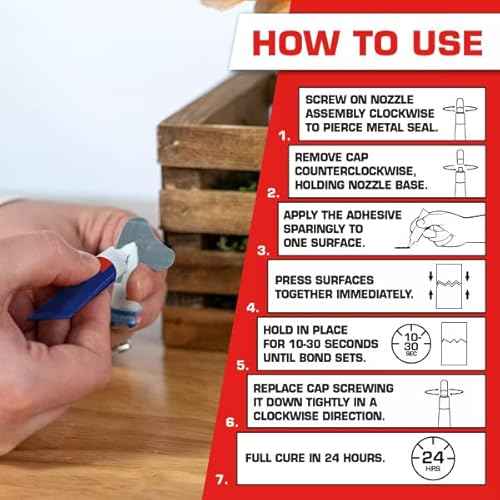 HOW TO USE

1. SCREW ON NOZZLE ASSEMBLY CLOCKWISE TO PIERCE METAL SEAL.

2. REMOVE CAP COUNTERCLOCKWISE, HOLDING NOZZLE BASE.

3. APPLY THE ADHESIVE SPARINGLY TO ONE SURFACE.

4. PRESS SURFACES TOGETHER IMMEDIATELY.

5. HOLD IN PLACE FOR 10-30 SECONDS UNTIL BOND SETS. 10-30 SEC

6. REPLACE CAP SCREWING IT DOWN TIGHTLY IN A CLOCKWISE DIRECTION.

7. FULL CURE IN 24 HOURS. 24 HRS