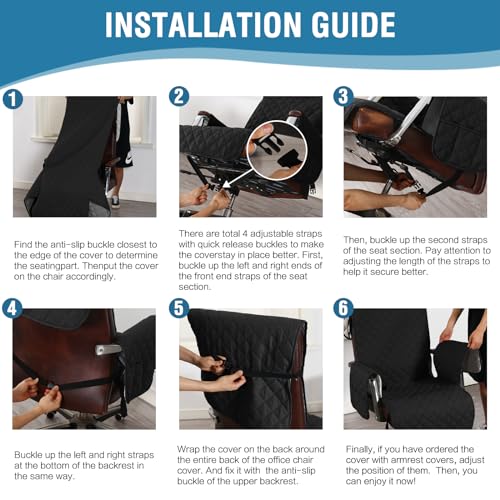 INSTALLATION GUIDE

1

Find the anti-slip buckle closest to the edge of the cover to determine the seatingpart. Thenput the cover on the chair accordingly.

2

There are total 4 adjustable straps with quick release buckles to make the coverstay in place better. First, buckle up the left and right ends of the front end straps of the seat section.

3

Then, buckle up the second straps of the seat section. Pay attention to adjusting the length of the straps to help it secure better.

4

Buckle up the left and right straps at the bottom of the backrest in the same way.

5

Wrap the cover on the back around the entire back of the office chair cover. And fix it with the anti-slip buckle of the upper backrest.

6

Finally, if you have ordered the cover with armrest covers, adjust the position of them. Then, you can enjoy it now!