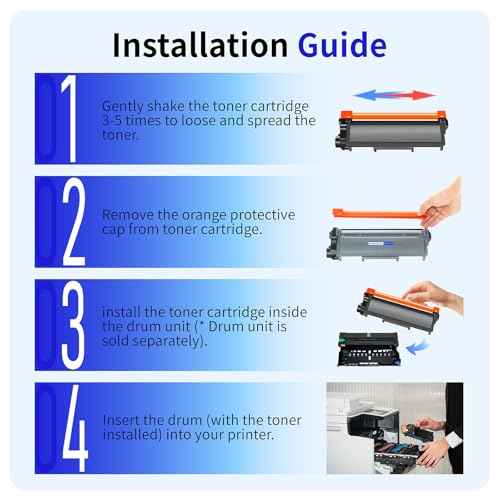 Installation Guide

01
Gently shake the toner cartridge 3-5 times to loose and spread the toner.

02
Remove the orange protective cap from toner cartridge.

03
install the toner cartridge inside the drum unit (* Drum unit is sold separately).

04
Insert the drum (with the toner installed) into your printer.