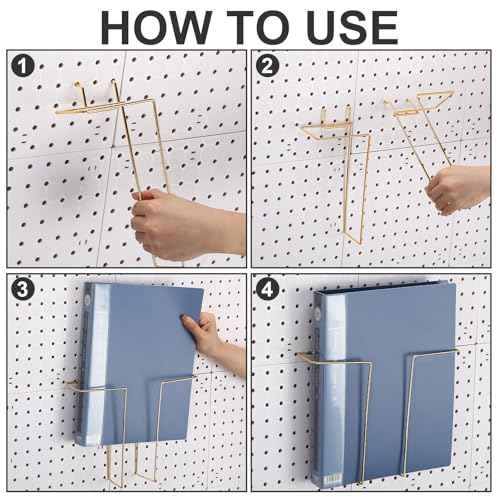 HOW TO USE

1

2

3

4