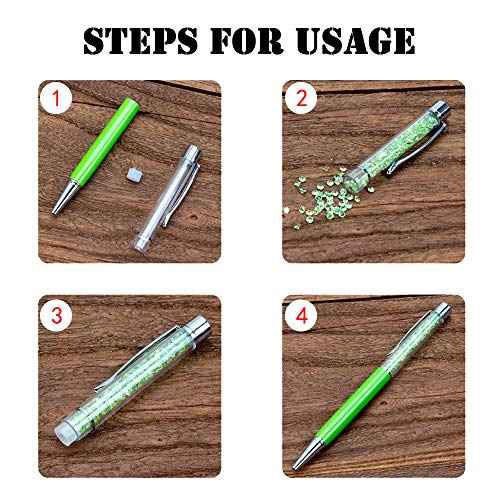 STEPS FOR USAGE

1

2

3

4