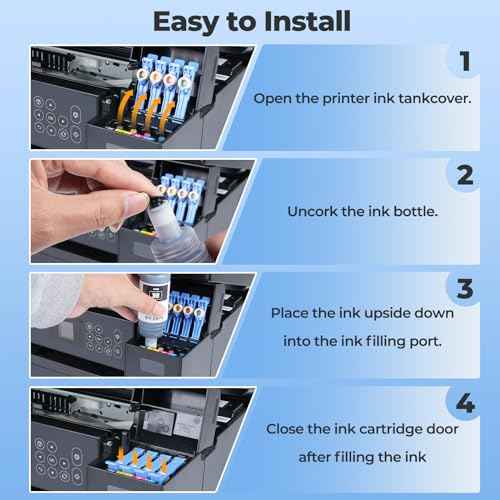 Easy to Install

1

Open the printer ink tankcover.

2

Uncork the ink bottle.

3

Place the ink upside down into the ink filling port.

4

Close the ink cartridge door after filling the ink