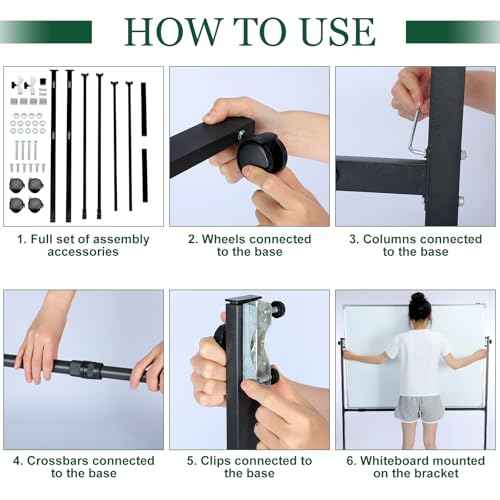 HOW TO USE

1. Full set of assembly accessories

2. Wheels connected to the base

3. Columns connected to the base

4. Crossbars connected to the base

5. Clips connected to the base

6. Whiteboard mounted on the bracket