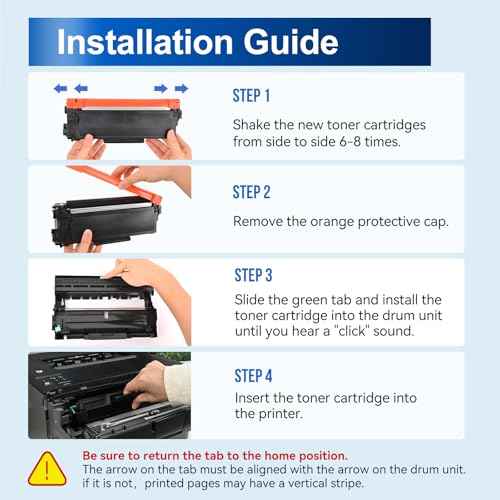 Installation Guide

STEP 1

Shake the new toner cartridges from side to side 6-8 times.

STEP 2

Remove the orange protective cap.

STEP 3

Slide the green tab and install the toner cartridge into the drum unit until you hear a "click" sound.

STEP 4

Insert the toner cartridge into the printer.

!

Be sure to return the tab to the home position.
The arrow on the tab must be aligned with the arrow on the drum unit. if it is not, printed pages may have a vertical stripe.