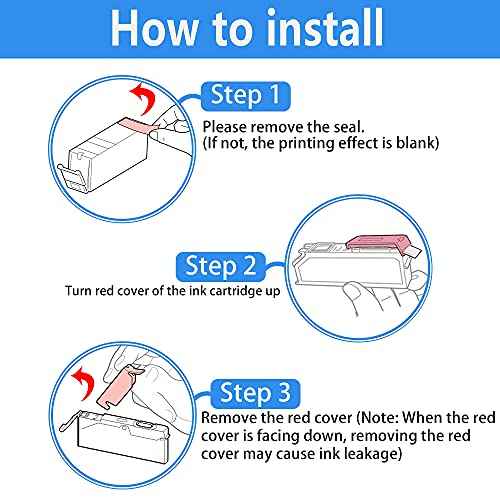 How to install

Step 1
Please remove the seal.
(If not, the printing effect is blank)

Step 2
Turn red cover of the ink cartridge up

Step 3
Remove the red cover (Note: When the red cover is facing down, removing the red cover may cause ink leakage)