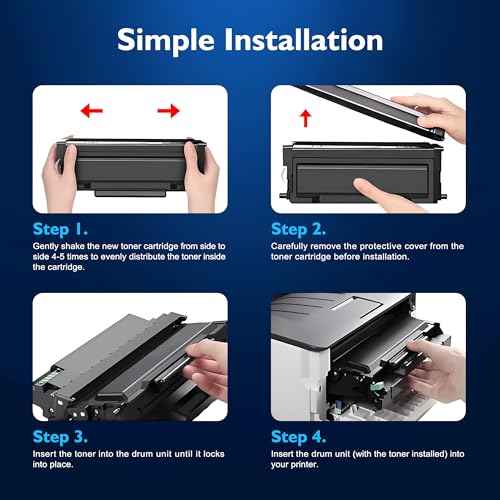 Simple Installation

Step 1.
Gently shake the new toner cartridge from side to side 4-5 times to evenly distribute the toner inside the cartridge.

Step 2.
Carefully remove the protective cover from the toner cartridge before installation.

Step 3.
Insert the toner into the drum unit until it locks into place.

Step 4.
Insert the drum unit (with the toner installed) into your printer.